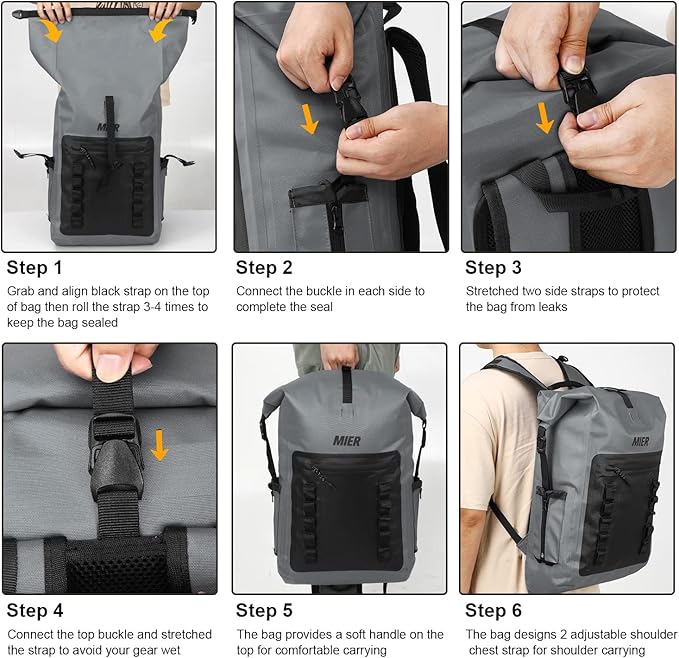 MIER

Step 1
Grab and align black strap on the top of bag then roll the strap 3-4 times to keep the bag sealed

Step 2
Connect the buckle in each side to complete the seal

Step 3
Stretched two side straps to protect the bag from leaks

MIER

MIER

Step 4
Connect the top buckle and stretched the strap to avoid your gear wet

Step 5
The bag provides a soft handle on the top for comfortable carrying

Step 6
The bag designs 2 adjustable shoulder chest strap for shoulder carrying