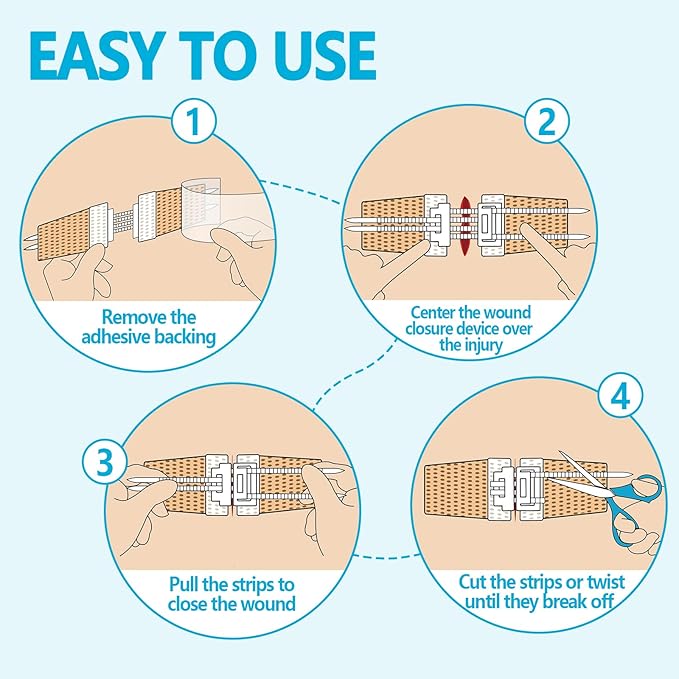 EASY TO USE

1

Remove the adhesive backing

2

Center the wound closure device over the injury

3

Pull the strips to close the wound

4

Cut the strips or twist until they break off