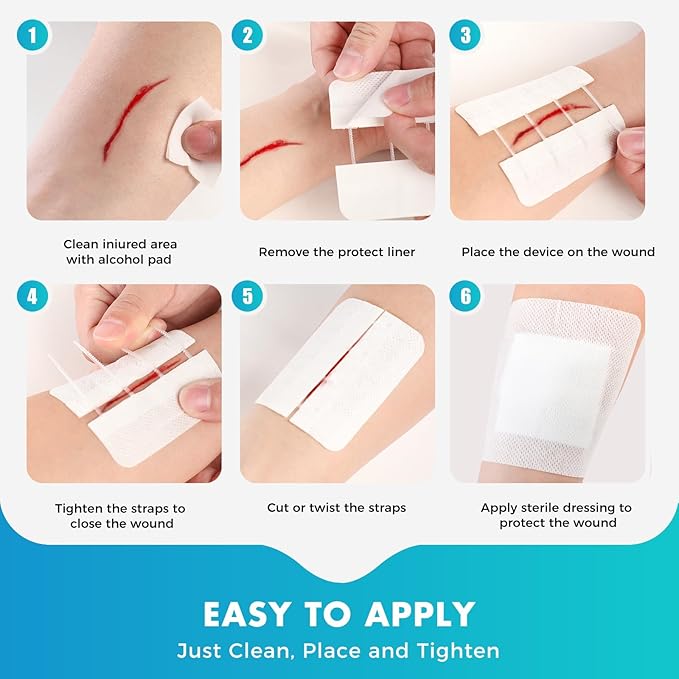 1

Clean iniured area with alcohol pad

2

Remove the protect liner

3

Place the device on the wound

4

Tighten the straps to close the wound

5

Cut or twist the straps

6

Apply sterile dressing to protect the wound

EASY TO APPLY

Just Clean, Place and Tighten