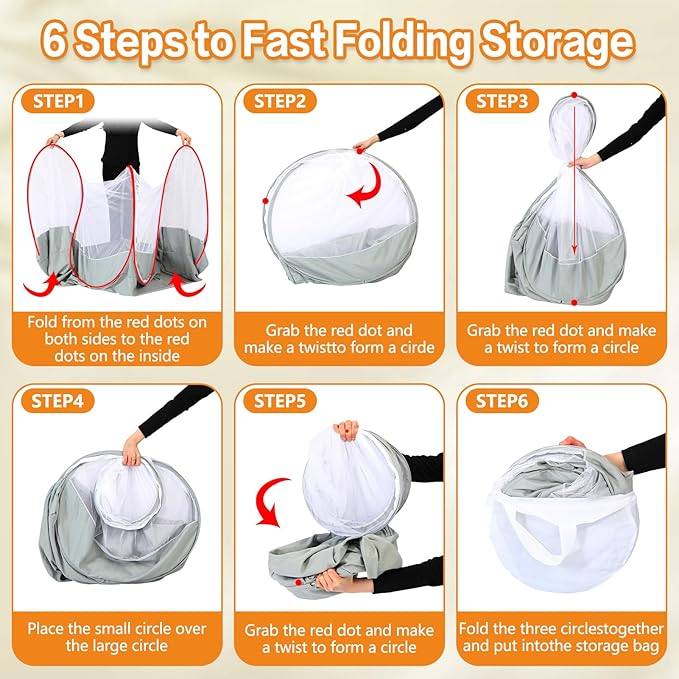 6 Steps to Fast Folding Storage

STEP1

Fold from the red dots on both sides to the red dots on the inside

STEP2

Grab the red dot and make a twistto form a cirde

STEP3

Grab the red dot and make a twist to form a circle

STEP4

Place the small circle over the large circle

STEP5

Grab the red dot and make a twist to form a circle

STEP6

Fold the three circlestogether and put intothe storage bag