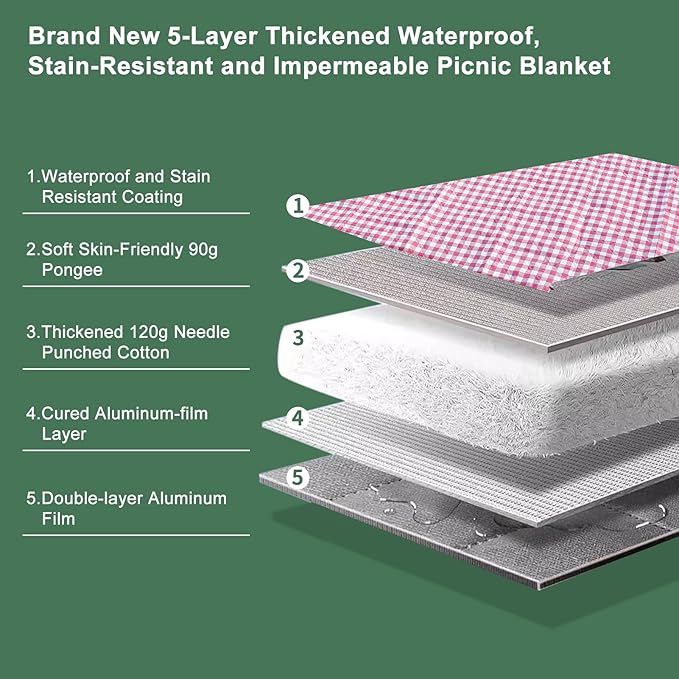 Brand New 5-Layer Thickened Waterproof, Stain-Resistant and Impermeable Picnic Blanket

1.Waterproof and Stain Resistant Coating

2.Soft Skin-Friendly 90g Pongee

3.Thickened 120g Needle Punched Cotton

4.Cured Aluminum-film Layer

5.Double-layer Aluminum Film

1

2

3

4

5