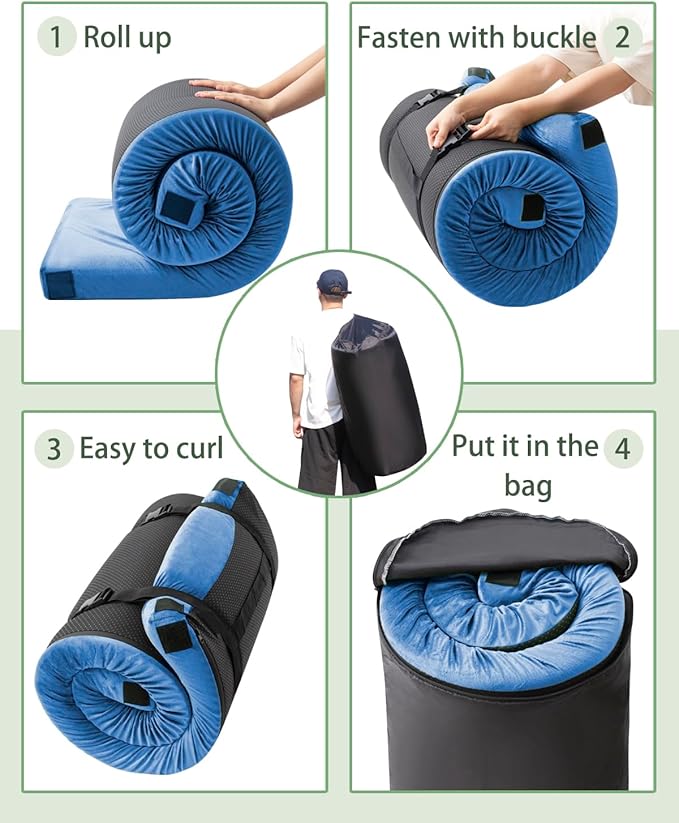 1 Roll up

Fasten with buckle 2

3 Easy to curl

Put it in the bag 4