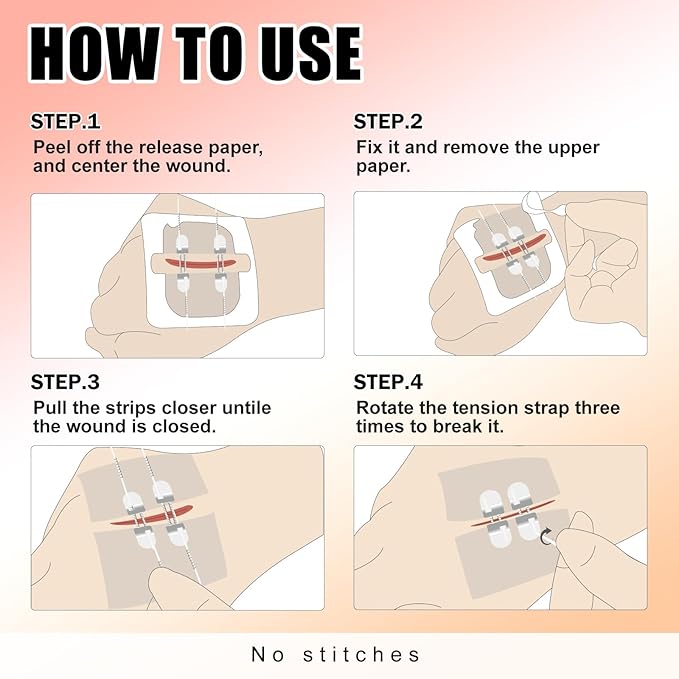 HOW TO USE

STEP.1
Peel off the release paper, and center the wound.

STEP.2
Fix it and remove the upper paper.

STEP.3
Pull the strips closer untile the wound is closed.

STEP.4
Rotate the tension strap three times to break it.

No stitches