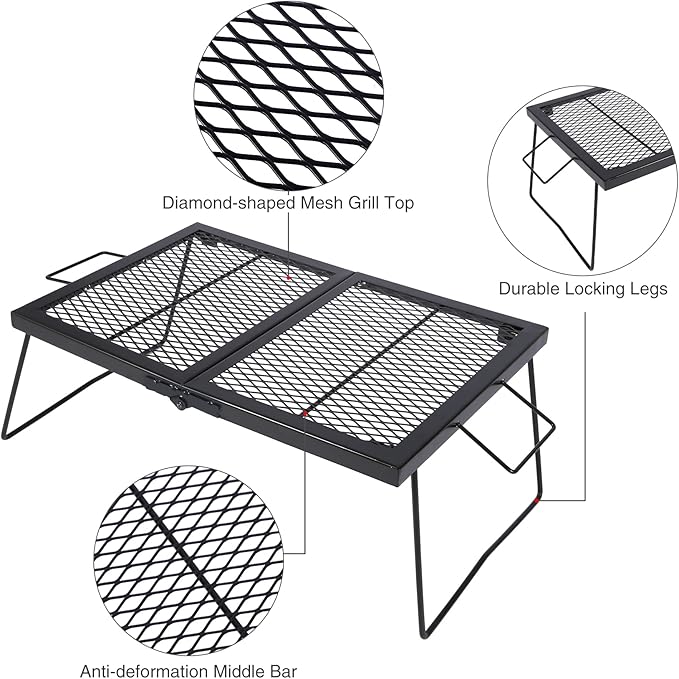 Diamond-shaped Mesh Grill Top

Durable Locking Legs

Anti-deformation Middle Bar