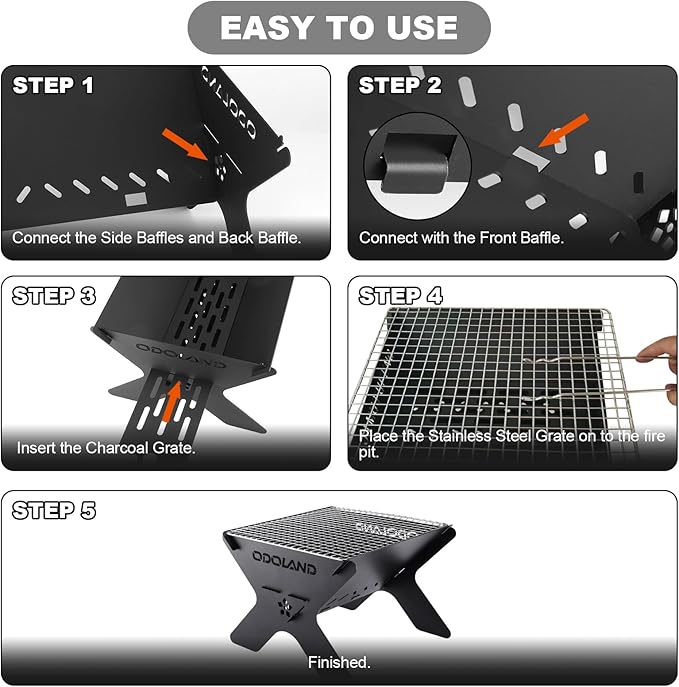 EASY TO USE

STEP 1

Connect the Side Baffles and Back Baffle.

STEP 2

Connect with the Front Baffle.

STEP 3

ODOLAND

Insert the Charcoal Grate.

STEP 4

Place the Stainless Steel Grate on to the fire pit.

STEP 5

ODOLAND

Finished.