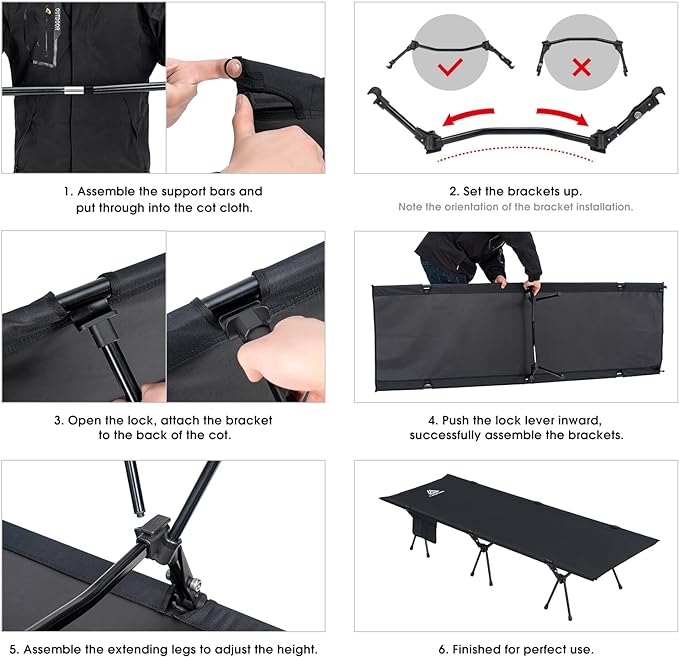 OUTDOOR

1. Assemble the support bars and put through into the cot cloth.

2. Set the brackets up.
Note the orientation of the bracket installation.

3. Open the lock, attach the bracket to the back of the cot.

4. Push the lock lever inward, successfully assemble the brackets.

5. Assemble the extending legs to adjust the height.

6. Finished for perfect use.