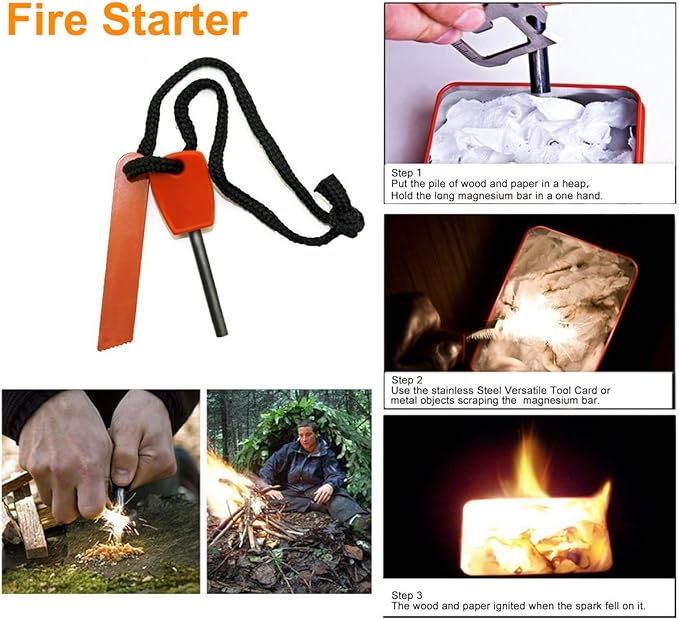 Fire Starter

Step 1
Put the pile of wood and paper in a heap,
Hold the long magnesium bar in a one hand.

Step 2
Use the stainless Steel Versatile Tool Card or metal objects scraping the magnesium bar.

Step 3
The wood and paper ignited when the spark fell on it.