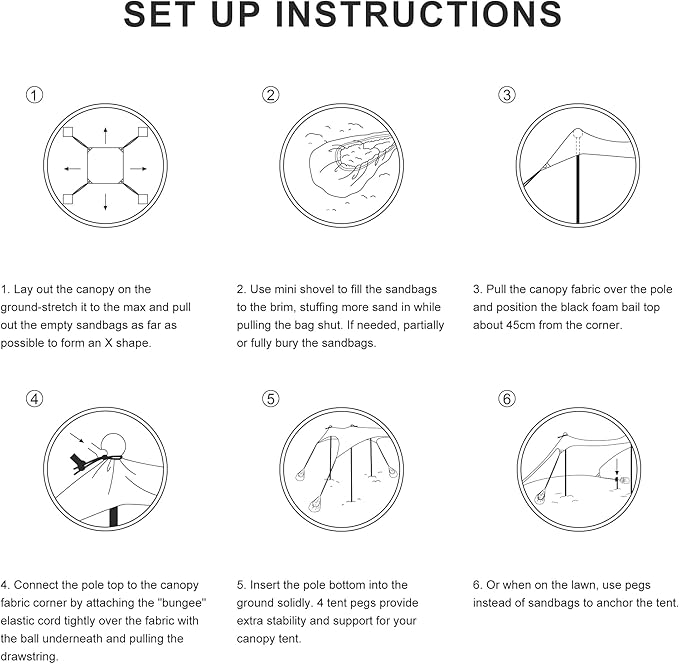 SET UP INSTRUCTIONS

①

②

③

1. Lay out the canopy on the ground-stretch it to the max and pull out the empty sandbags as far as possible to form an X shape.

2. Use mini shovel to fill the sandbags to the brim, stuffing more sand in while pulling the bag shut. If needed, partially or fully bury the sandbags.

3. Pull the canopy fabric over the pole and position the black foam bail top about 45cm from the corner.

④

⑤

⑥

4. Connect the pole top to the canopy fabric corner by attaching the "bungee" elastic cord tightly over the fabric with the ball underneath and pulling the drawstring.

5. Insert the pole bottom into the ground solidly. 4 tent pegs provide extra stability and support for your canopy tent.

6. Or when on the lawn, use pegs instead of sandbags to anchor the tent.