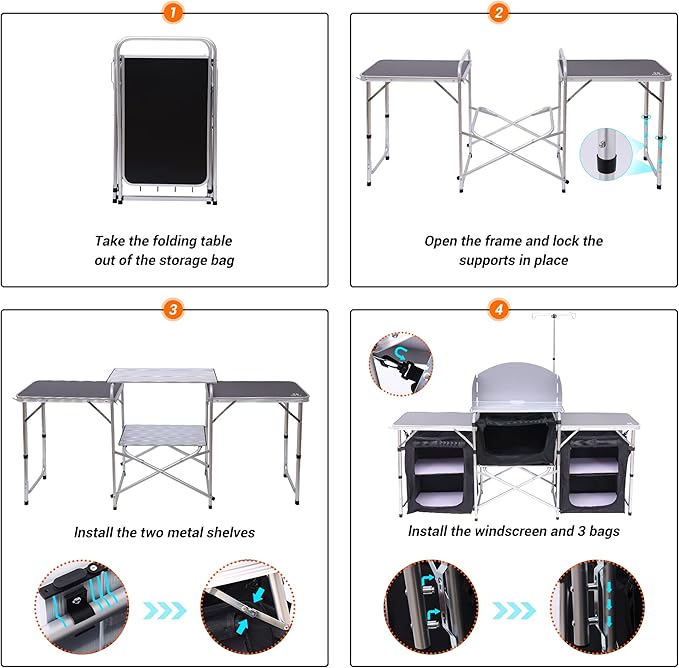 1

Take the folding table out of the storage bag

2

Open the frame and lock the supports in place

3

Install the two metal shelves

4

Install the windscreen and 3 bags