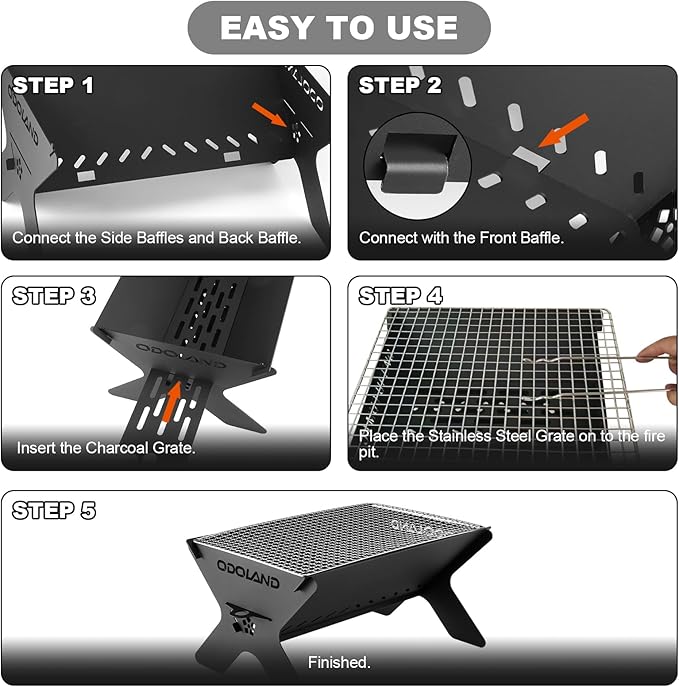 EASY TO USE

STEP 1

ODOLAND

Connect the Side Baffles and Back Baffle.

STEP 2

Connect with the Front Baffle.

STEP 3

ODOLAND

Insert the Charcoal Grate.

STEP 4

Place the Stainless Steel Grate on to the fire pit.

STEP 5

ODOLAND

Finished.