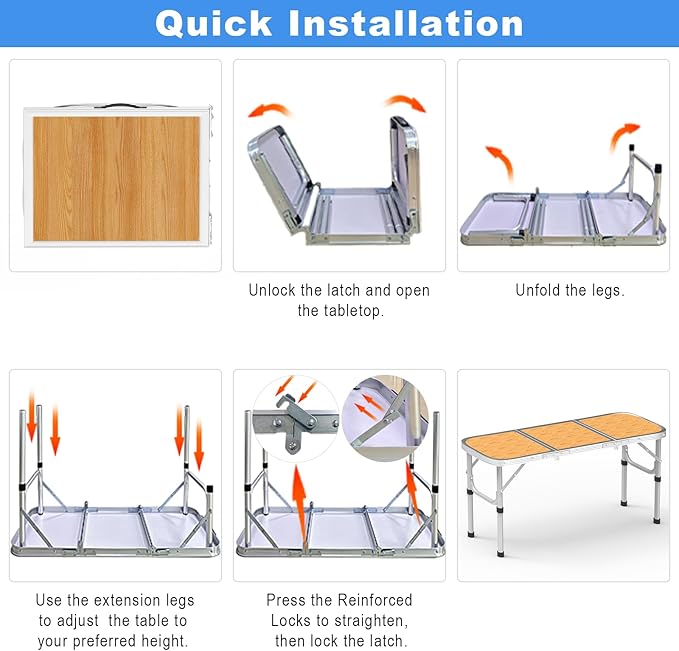 Quick Installation

Unlock the latch and open the tabletop.

Unfold the legs.

Use the extension legs to adjust the table to your preferred height.

Press the Reinforced Locks to straighten, then lock the latch.