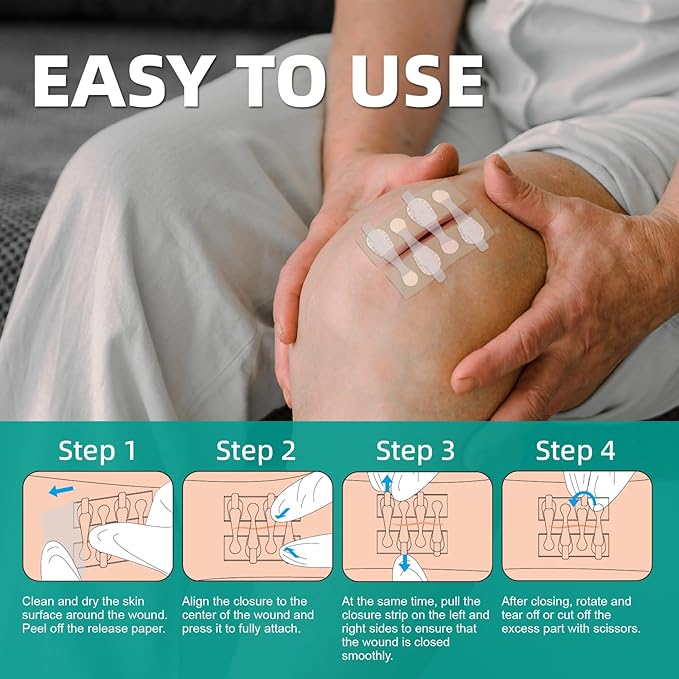 EASY TO USE

Step 1

Clean and dry the skin surface around the wound. Peel off the release paper.

Step 2

Align the closure to the center of the wound and press it to fully attach.

Step 3

At the same time, pull the closure strip on the left and right sides to ensure that the wound is closed smoothly.

Step 4

After closing, rotate and tear off or cut off the excess part with scissors.