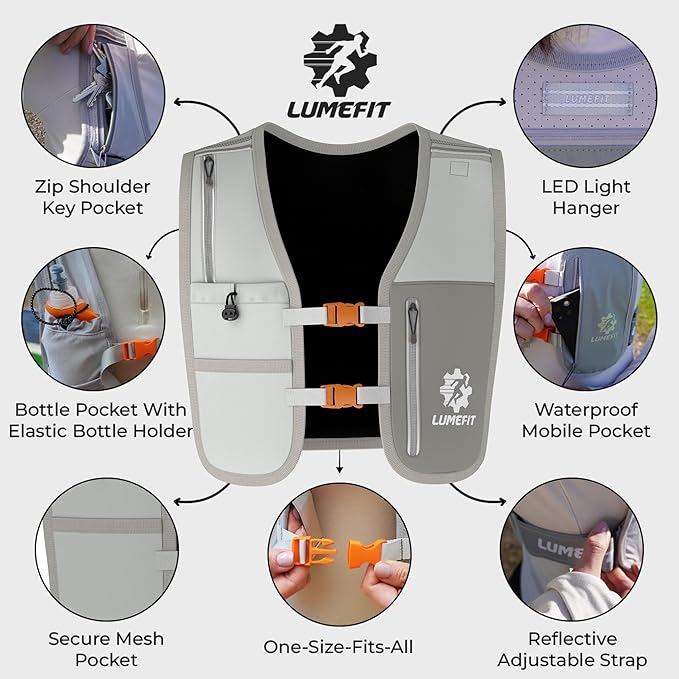 LUMEFIT

Zip Shoulder Key Pocket

LUMEFIT

LED Light Hanger

Bottle Pocket With Elastic Bottle Holder

LUMEFIT

LUMEFIT

Waterproof Mobile Pocket

Secure Mesh Pocket

One-Size-Fits-All

LUME

Reflective Adjustable Strap