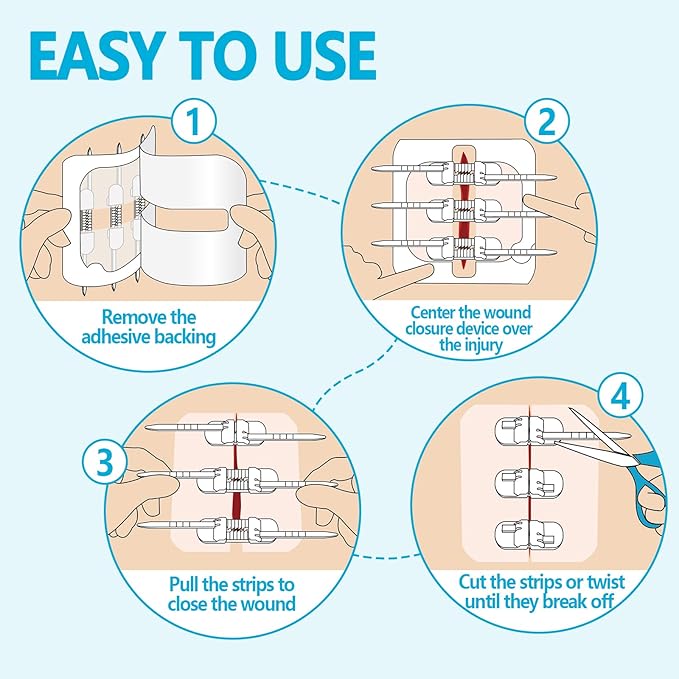 EASY TO USE

1

Remove the adhesive backing

2

Center the wound closure device over the injury

3

Pull the strips to close the wound

4

Cut the strips or twist until they break off