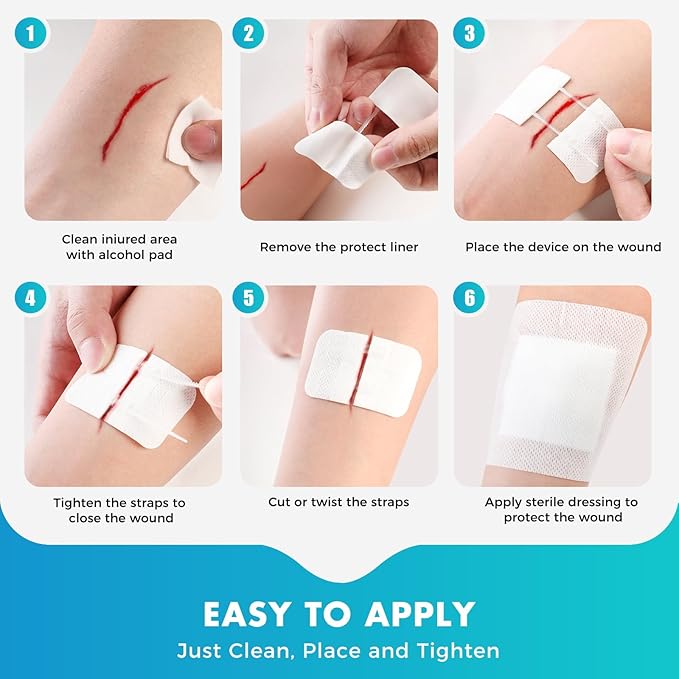 1

Clean iniured area with alcohol pad

2

Remove the protect liner

3

Place the device on the wound

4

Tighten the straps to close the wound

5

Cut or twist the straps

6

Apply sterile dressing to protect the wound

EASY TO APPLY

Just Clean, Place and Tighten