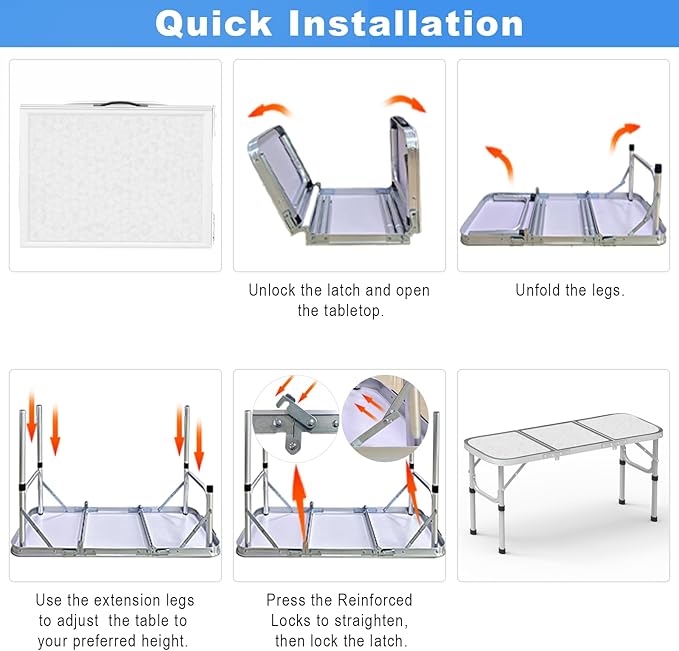 Quick Installation

Unlock the latch and open the tabletop.

Unfold the legs.

Use the extension legs to adjust the table to your preferred height.

Press the Reinforced Locks to straighten, then lock the latch.