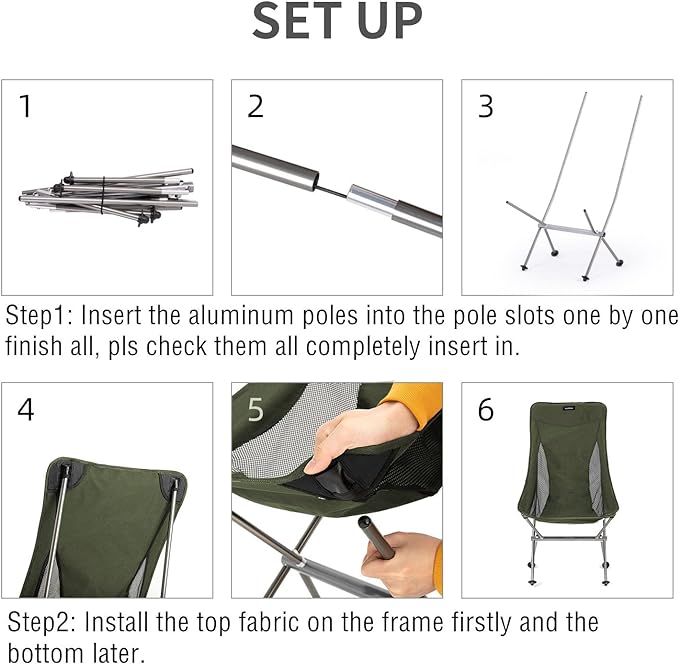 SET UP

1

2

3

Step1: Insert the aluminum poles into the pole slots one by one finish all, pls check them all completely insert in.

4

5

6

Step2: Install the top fabric on the frame firstly and the bottom later.