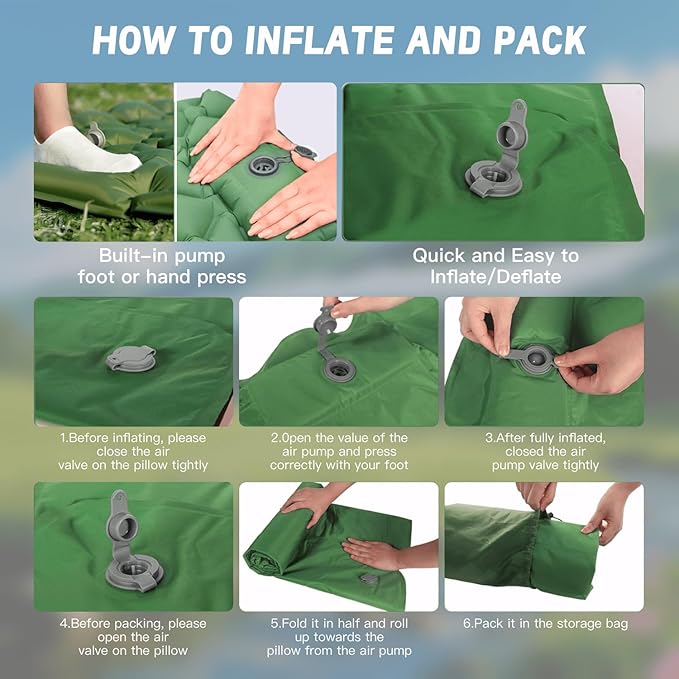 HOW TO INFLATE AND PACK

Built-in pump
foot or hand press

Quick and Easy to
Inflate/Deflate

1.Before inflating, please close the air valve on the pillow tightly

2.0pen the value of the air pump and press correctly with your foot

3.After fully inflated, closed the air pump valve tightly

4.Before packing, please open the air valve on the pillow

5.Fold it in half and roll up towards the pillow from the air pump

6.Pack it in the storage bag