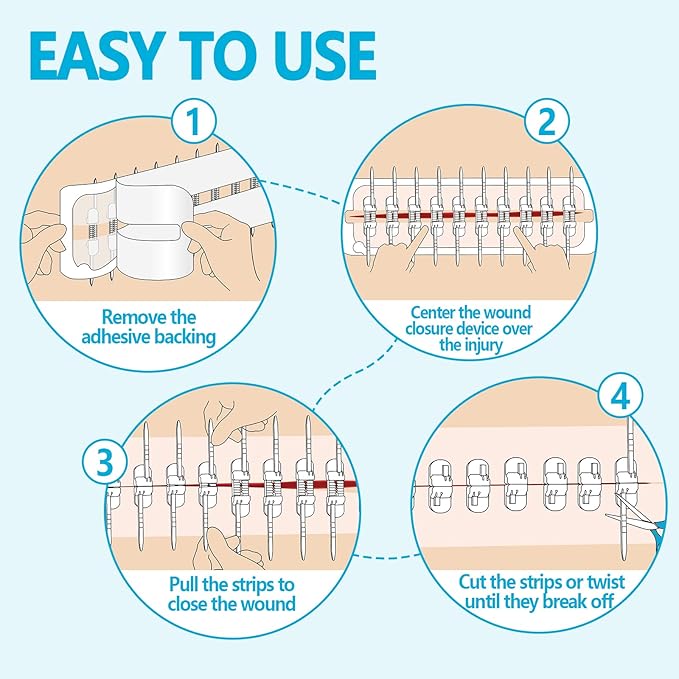 EASY TO USE

1

Remove the adhesive backing

2

Center the wound closure device over the injury

3

Pull the strips to close the wound

4

Cut the strips or twist until they break off