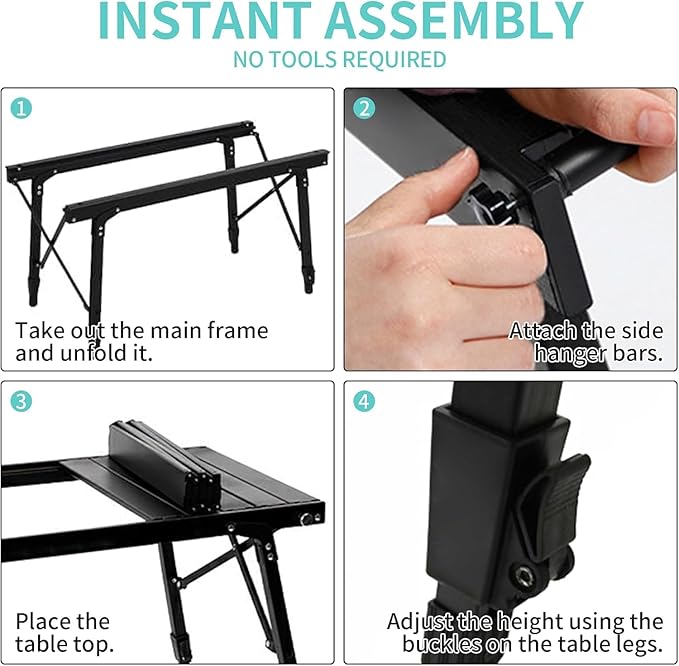 INSTANT ASSEMBLY
NO TOOLS REQUIRED

1
Take out the main frame and unfold it.

2
Attach the side hanger bars.

3
Place the table top.

4
Adjust the height using the buckles on the table legs.