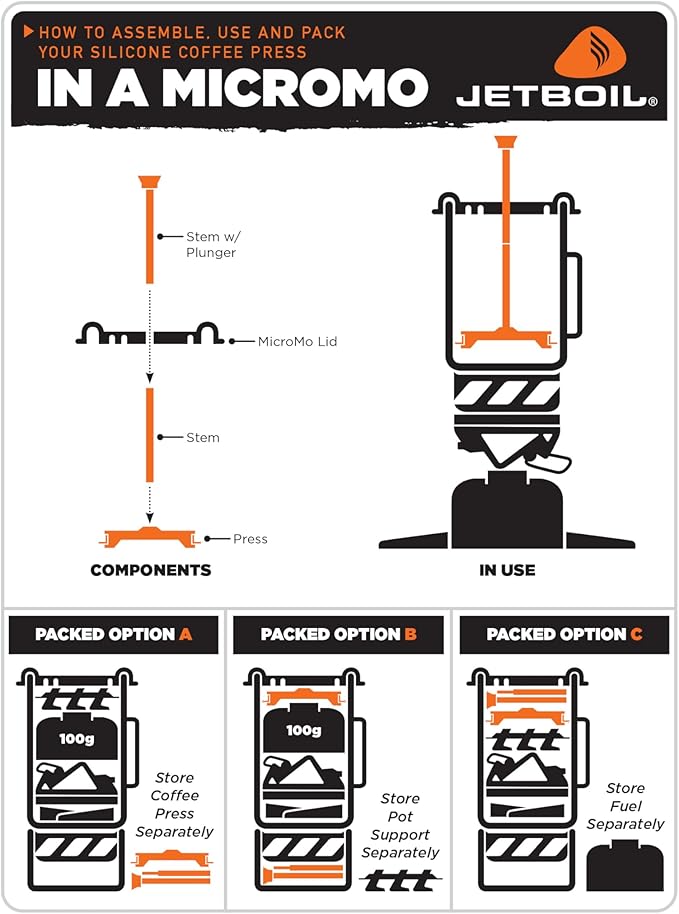 HOW TO ASSEMBLE, USE AND PACK YOUR SILICONE COFFEE PRESS

IN A MICROMO

JETBOIL®

Stem w/ Plunger

MicroMo Lid

Stem

Press

COMPONENTS

IN USE

PACKED OPTION A

100g

Store Coffee Press Separately

PACKED OPTION B

100g

Store Pot Support Separately

PACKED OPTION C

Store Fuel Separately