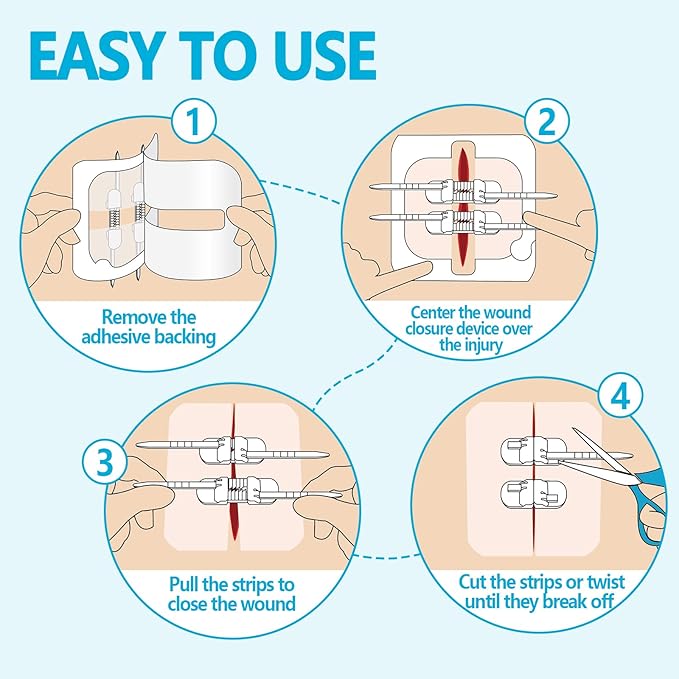 EASY TO USE

1

Remove the adhesive backing

2

Center the wound closure device over the injury

3

Pull the strips to close the wound

4

Cut the strips or twist until they break off