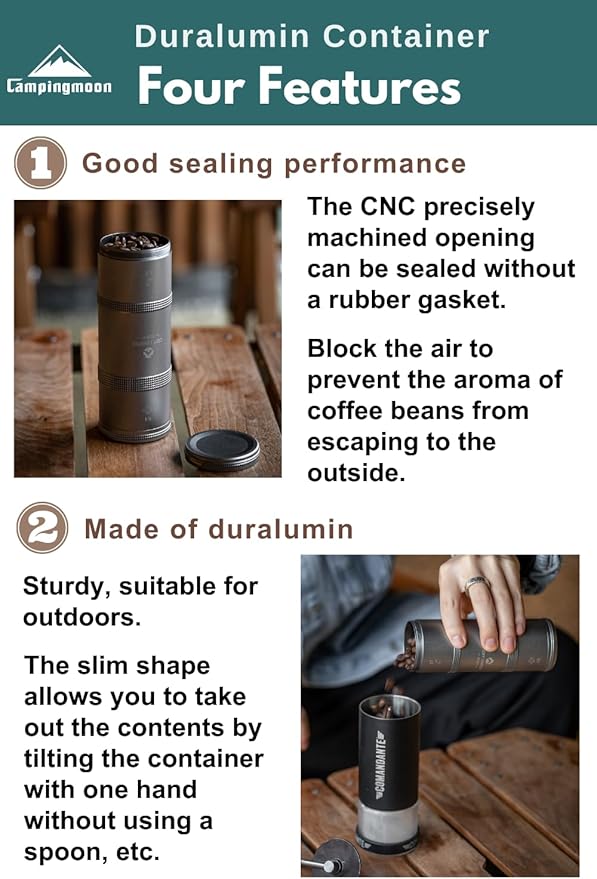 Campingmoon

Duralumin Container

Four Features

1 Good sealing performance

The CNC precisely machined opening can be sealed without a rubber gasket.

Block the air to prevent the aroma of coffee beans from escaping to the outside.

2 Made of duralumin

Sturdy, suitable for outdoors.

The slim shape allows you to take out the contents by tilting the container with one hand without using a spoon, etc.

COMANDANTE