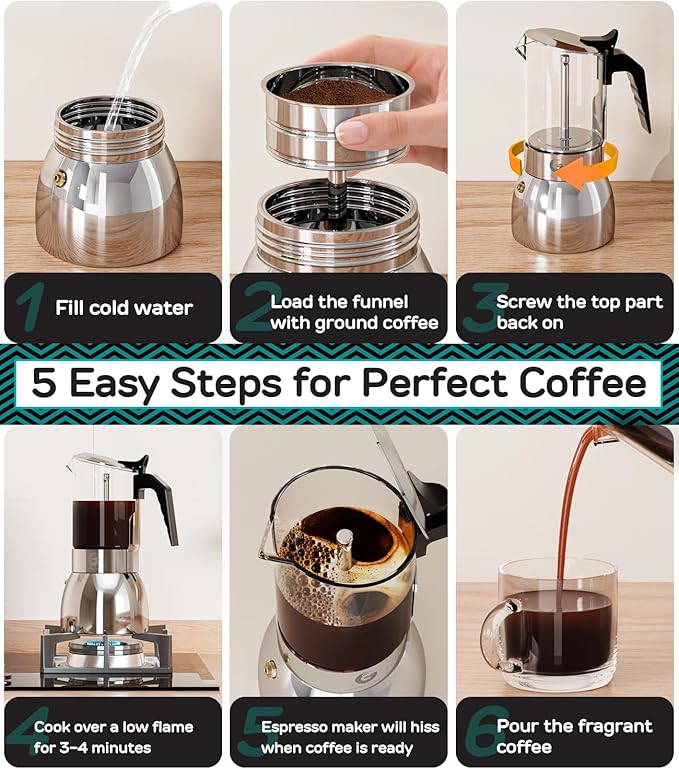 1 Fill cold water

2 Load the funnel with ground coffee

3 Screw the top part back on

5 Easy Steps for Perfect Coffee

4 Cook over a low flame for 3-4 minutes

5 Espresso maker will hiss when coffee is ready

6 Pour the fragrant coffee