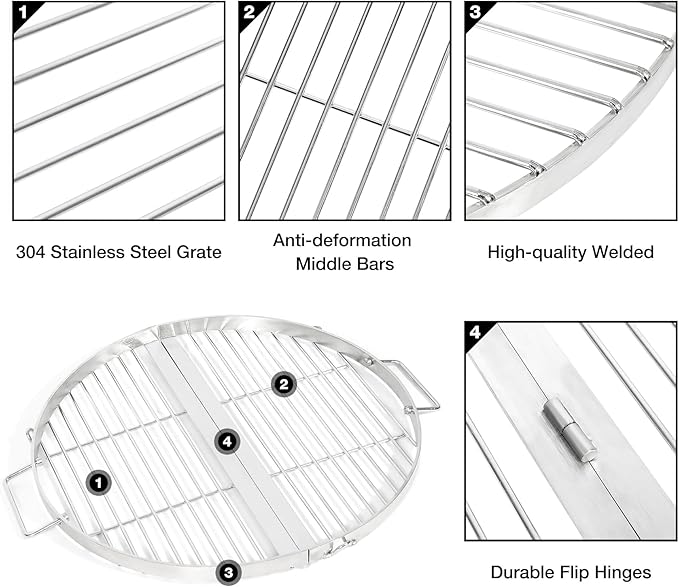 1

2

3

304 Stainless Steel Grate

Anti-deformation Middle Bars

High-quality Welded

2

4

1

3

4

Durable Flip Hinges