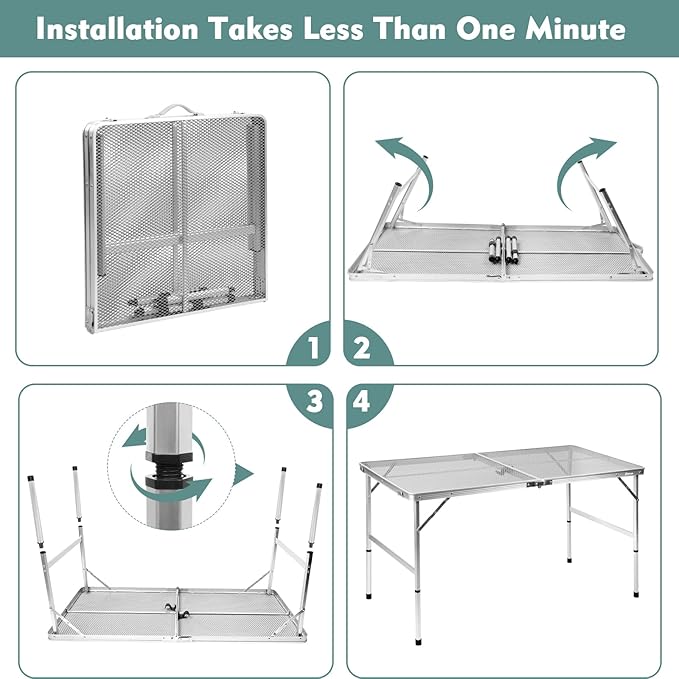 Installation Takes Less Than One Minute

1

2

3

4