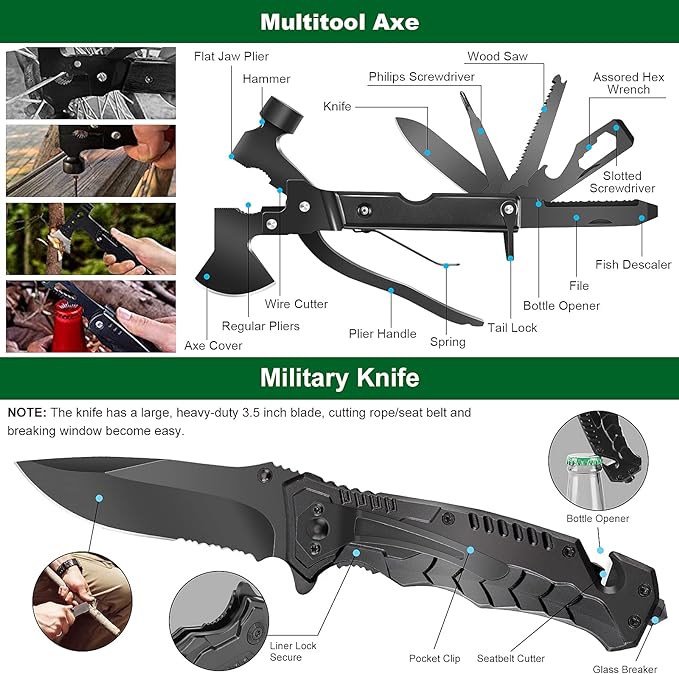 Multitool Axe

Flat Jaw Plier
Hammer
Knife
Philips Screwdriver
Wood Saw
Assored Hex Wrench
Slotted Screwdriver
Fish Descaler
File
Bottle Opener
Tail Lock
Spring
Plier Handle
Wire Cutter
Regular Pliers
Axe Cover

Military Knife

NOTE: The knife has a large, heavy-duty 3.5 inch blade, cutting rope/seat belt and breaking window become easy.

Bottle Opener
Liner Lock Secure
Pocket Clip
Seatbelt Cutter
Glass Breaker