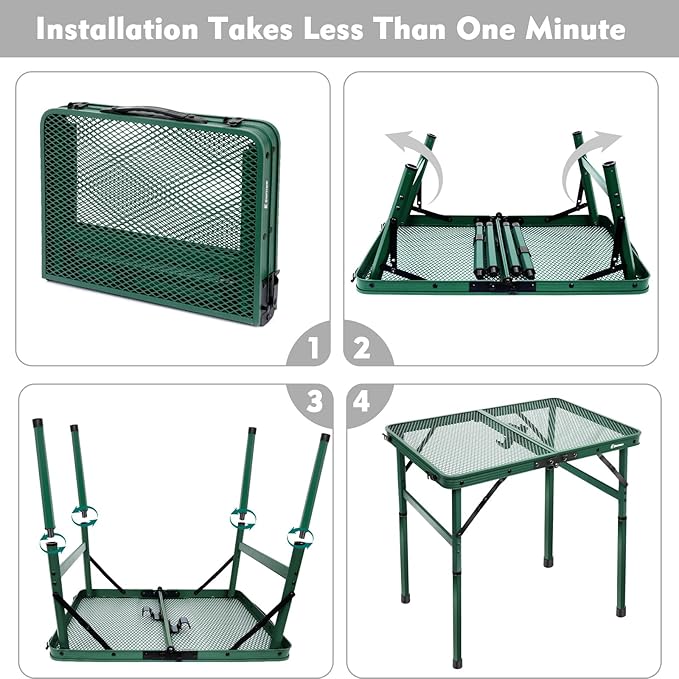 Installation Takes Less Than One Minute

1

2

3

4