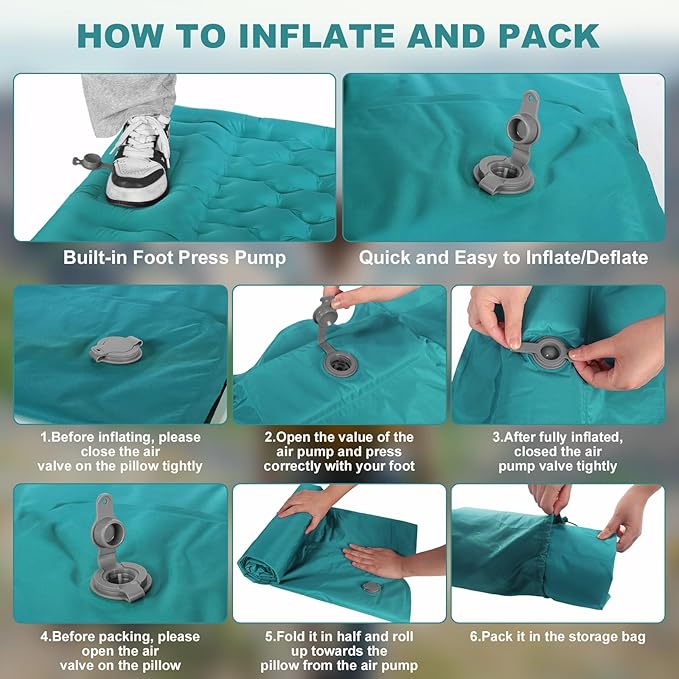 HOW TO INFLATE AND PACK

Built-in Foot Press Pump

Quick and Easy to Inflate/Deflate

1.Before inflating, please close the air valve on the pillow tightly

2.Open the value of the air pump and press correctly with your foot

3.After fully inflated, closed the air pump valve tightly

4.Before packing, please open the air valve on the pillow

5.Fold it in half and roll up towards the pillow from the air pump

6.Pack it in the storage bag