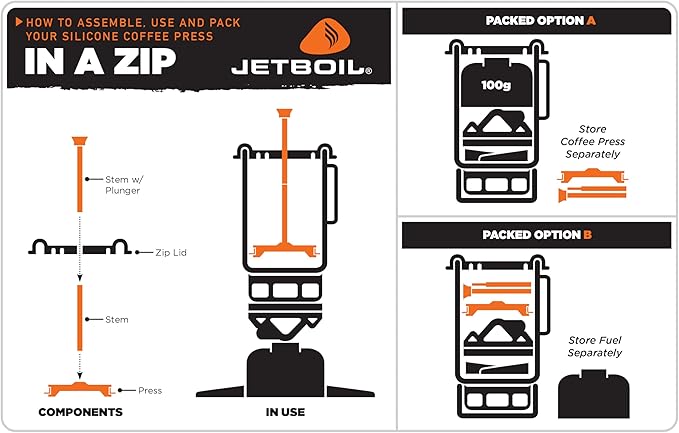 HOW TO ASSEMBLE, USE AND PACK YOUR SILICONE COFFEE PRESS

IN A ZIP

JETBOIL®

Stem w/ Plunger

Zip Lid

Stem

Press

COMPONENTS

IN USE

PACKED OPTION A

100g

Store Coffee Press Separately

PACKED OPTION B

Store Fuel Separately