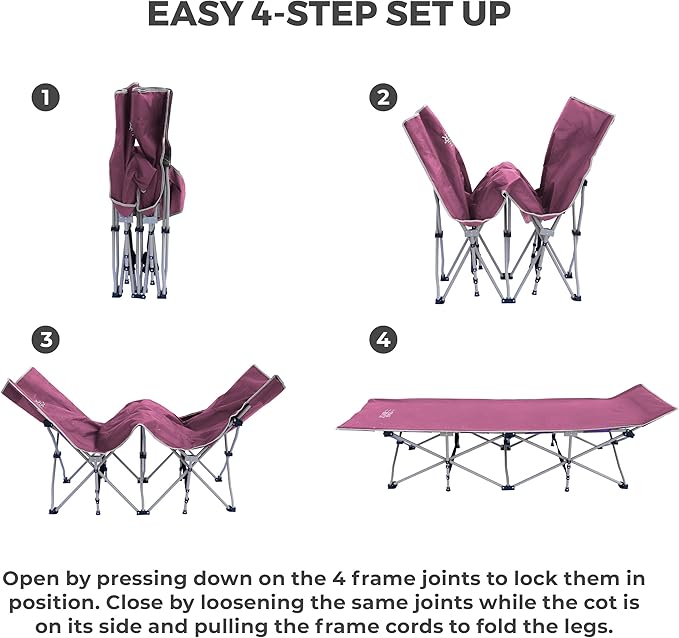 EASY 4-STEP SET UP

1

2

3

4

Open by pressing down on the 4 frame joints to lock them in position. Close by loosening the same joints while the cot is on its side and pulling the frame cords to fold the legs.