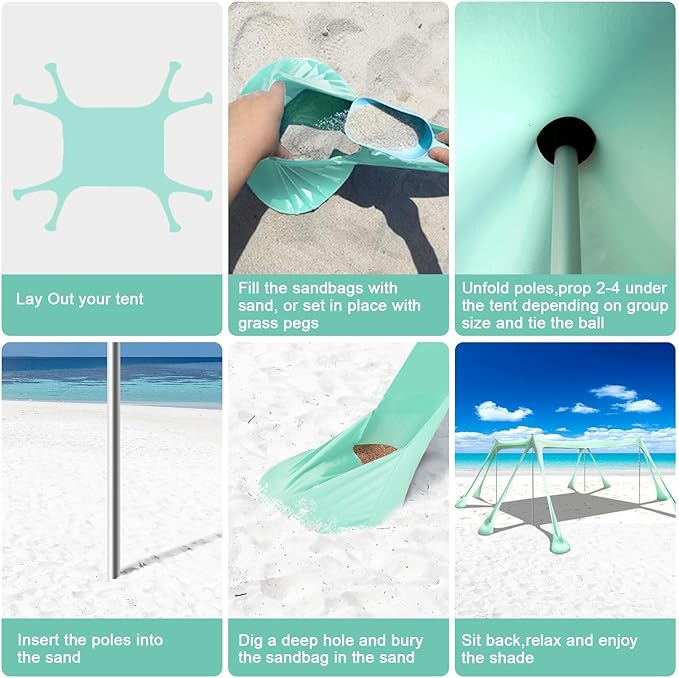 Lay Out your tent

Fill the sandbags with sand, or set in place with grass pegs

Unfold poles,prop 2-4 under the tent depending on group size and tie the ball

Insert the poles into the sand

Dig a deep hole and bury the sandbag in the sand

Sit back,relax and enjoy the shade