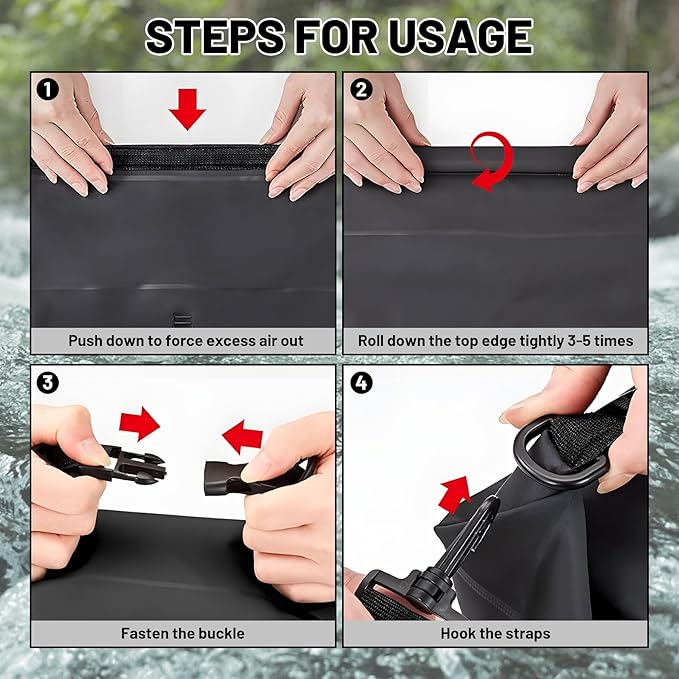 STEPS FOR USAGE

1

Push down to force excess air out

2

Roll down the top edge tightly 3-5 times

3

Fasten the buckle

4

Hook the straps