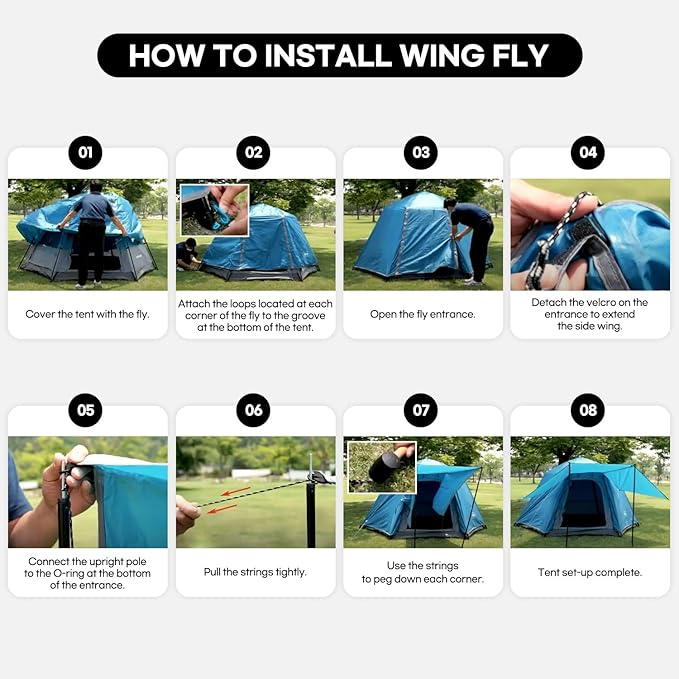 HOW TO INSTALL WING FLY

01

Cover the tent with the fly.

02

Attach the loops located at each corner of the fly to the groove at the bottom of the tent.

03

Open the fly entrance.

04

Detach the velcro on the entrance to extend the side wing.

05

Connect the upright pole to the O-ring at the bottom of the entrance.

06

Pull the strings tightly.

07

Use the strings to peg down each corner.

08

Tent set-up complete.