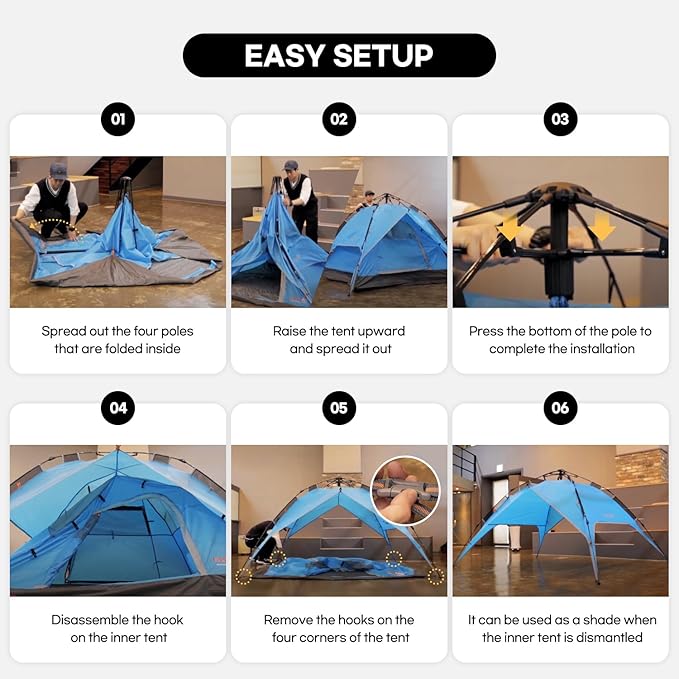 EASY SETUP

01

Spread out the four poles that are folded inside

02

Raise the tent upward and spread it out

03

Press the bottom of the pole to complete the installation

04

Disassemble the hook on the inner tent

05

Remove the hooks on the four corners of the tent

06

It can be used as a shade when the inner tent is dismantled