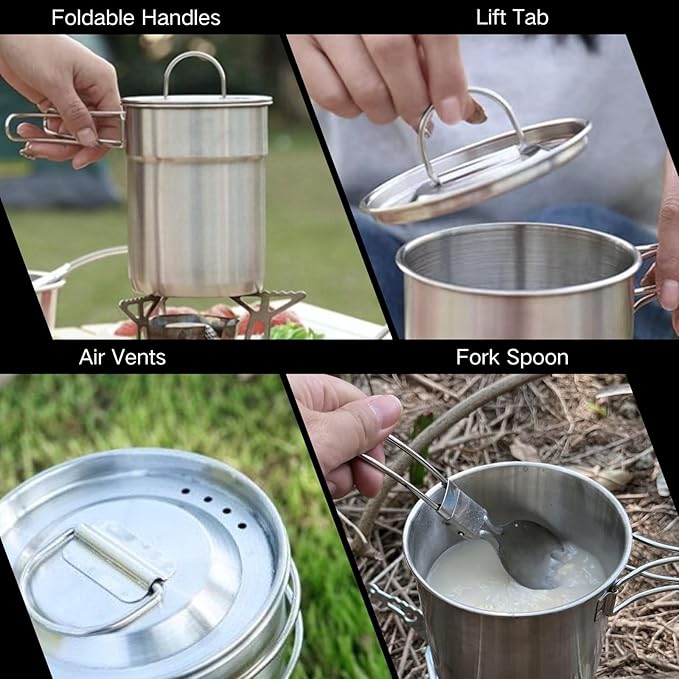 Foldable Handles

Lift Tab

Air Vents

Fork Spoon