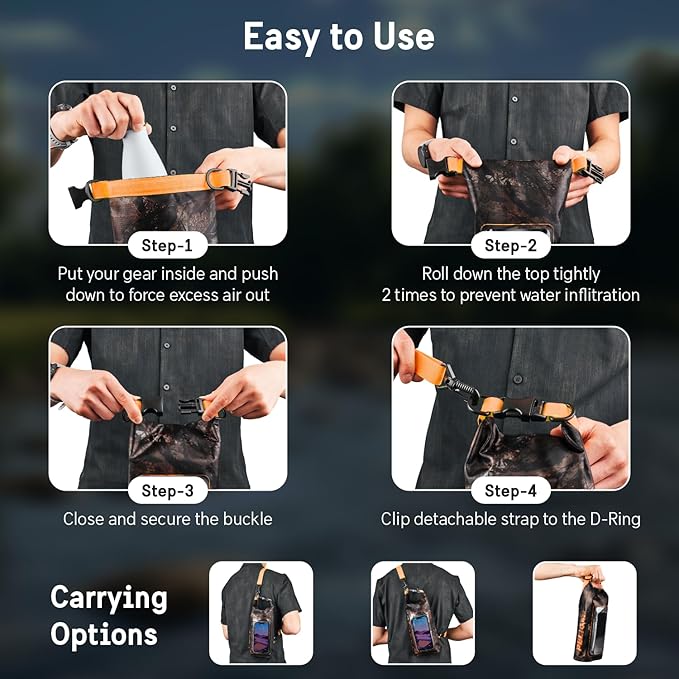 Easy to Use

Step-1
Put your gear inside and push down to force excess air out

Step-2
Roll down the top tightly 2 times to prevent water inflitration

Step-3
Close and secure the buckle

Step-4
Clip detachable strap to the D-Ring

Carrying Options