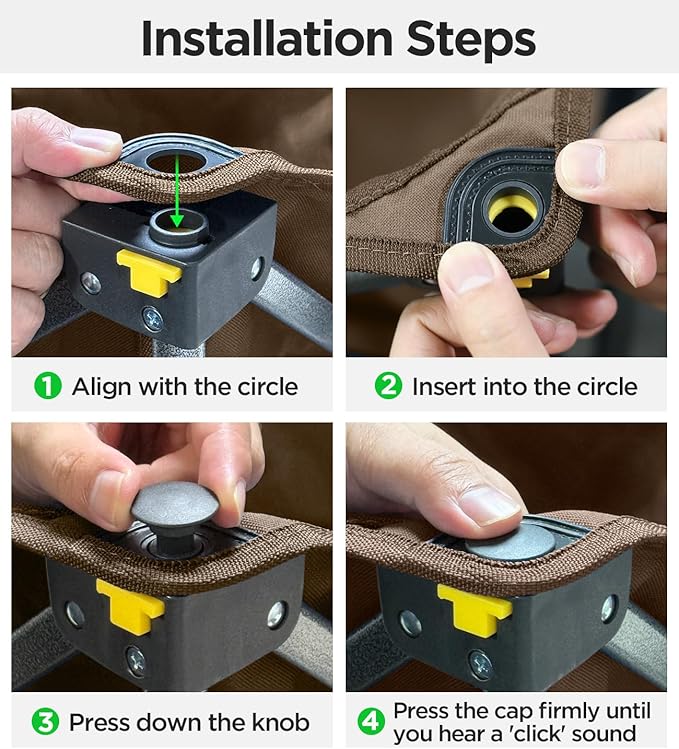 Installation Steps

1 Align with the circle

2 Insert into the circle

3 Press down the knob

4 Press the cap firmly until you hear a 'click' sound