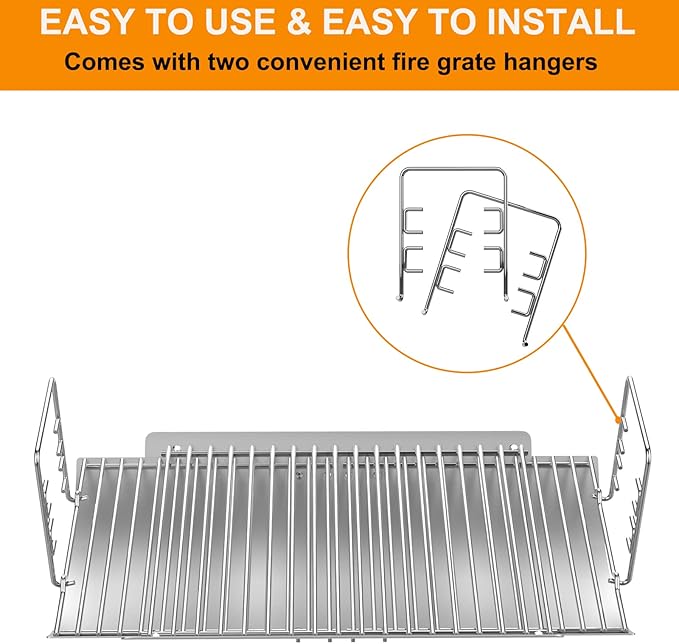 EASY TO USE & EASY TO INSTALL

Comes with two convenient fire grate hangers