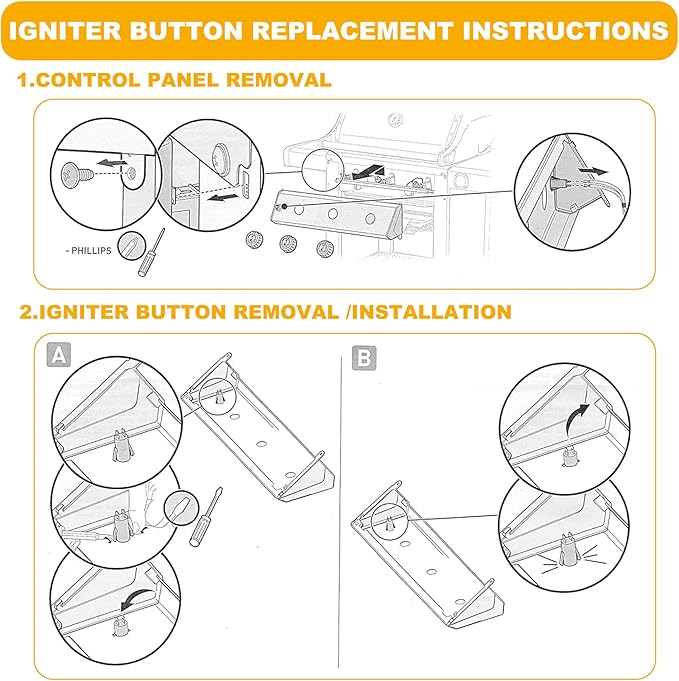 IGNITER BUTTON REPLACEMENT INSTRUCTIONS

1.CONTROL PANEL REMOVAL

- PHILLIPS

2.IGNITER BUTTON REMOVAL /INSTALLATION

A

B