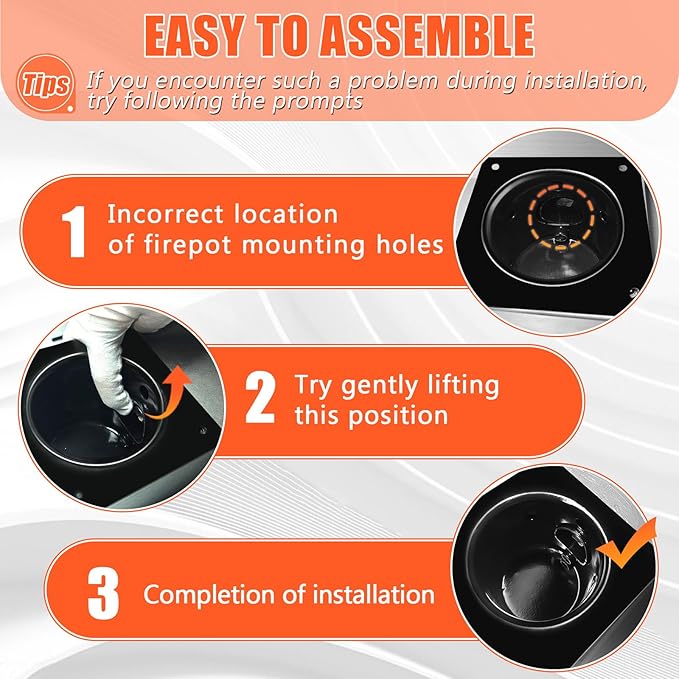 EASY TO ASSEMBLE

Tips If you encounter such a problem during installation, try following the prompts

1 Incorrect location of firepot mounting holes

2 Try gently lifting this position

3 Completion of installation