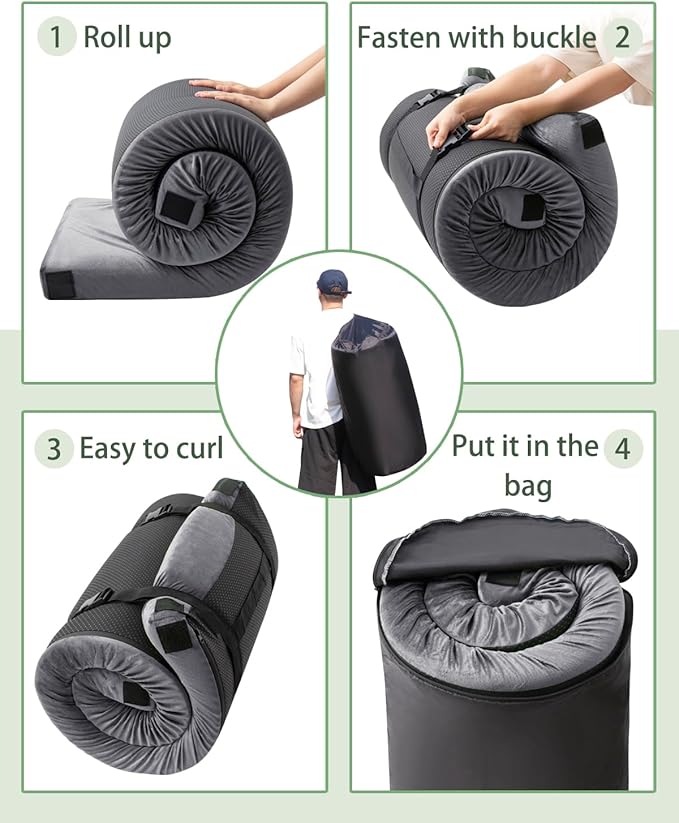 1 Roll up

Fasten with buckle 2

3 Easy to curl

Put it in the bag 4