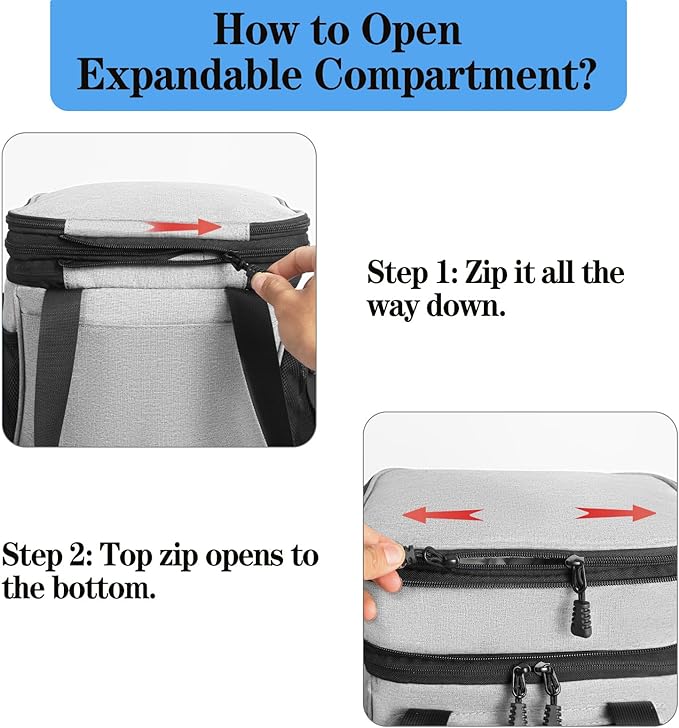 How to Open Expandable Compartment?

Step 1: Zip it all the way down.

Step 2: Top zip opens to the bottom.