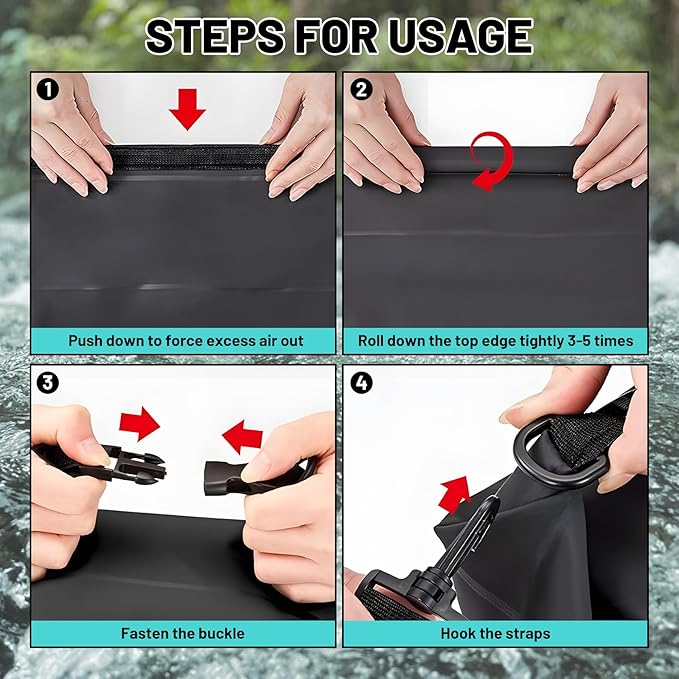 STEPS FOR USAGE

1
Push down to force excess air out

2
Roll down the top edge tightly 3-5 times

3
Fasten the buckle

4
Hook the straps