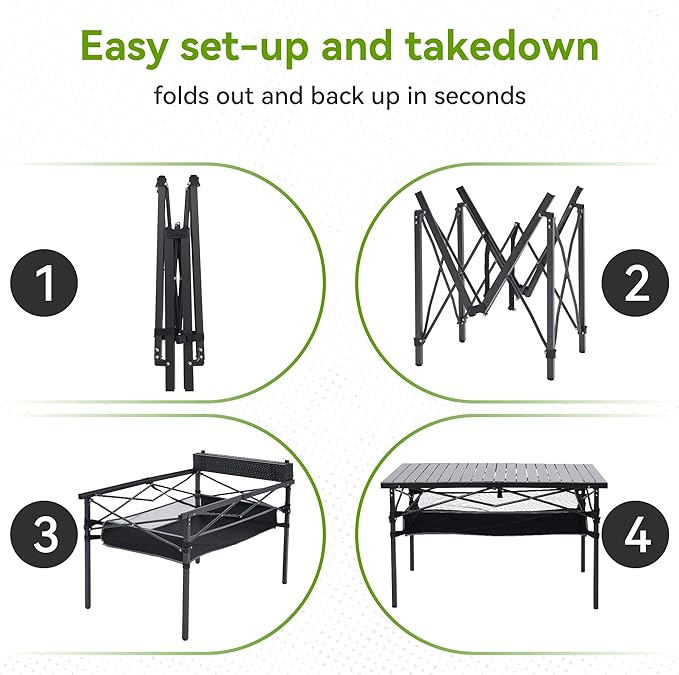 Easy set-up and takedown

folds out and back up in seconds

1

2

3

4