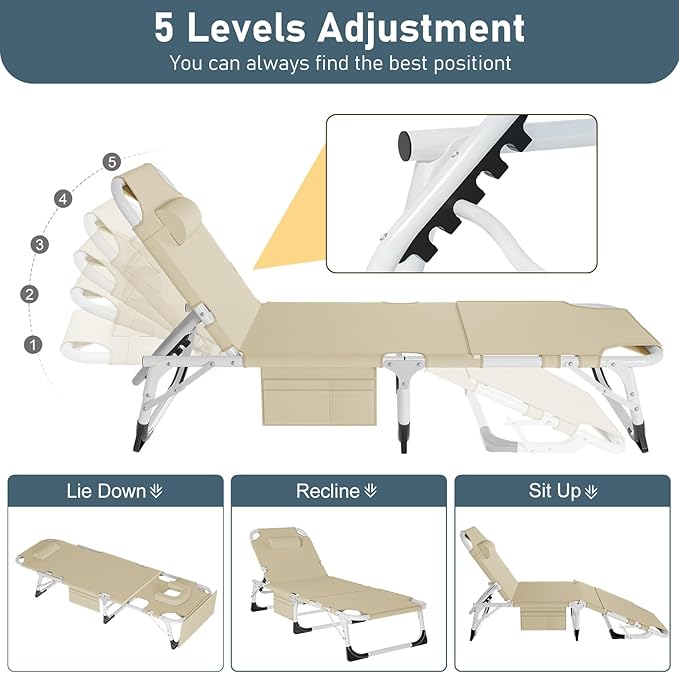 5 Levels Adjustment
You can always find the best positiont

5
4
3
2
1

Lie Down

Recline

Sit Up